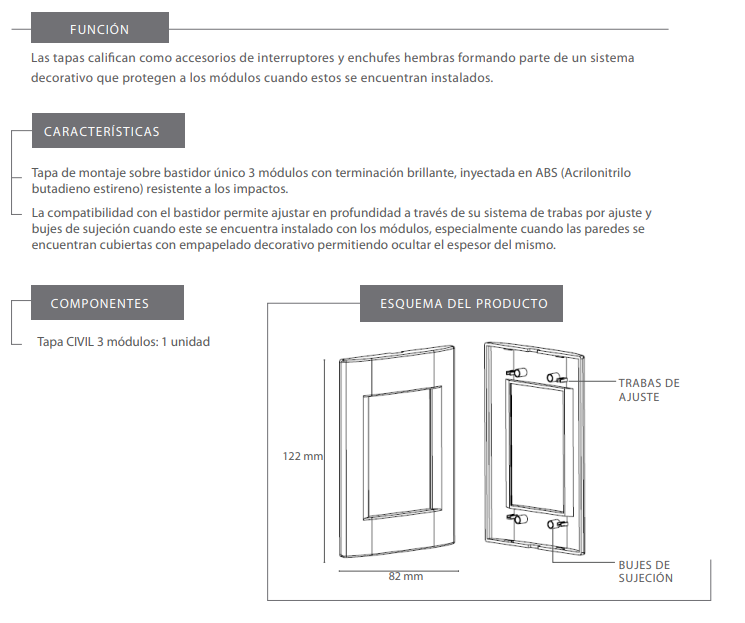 FUNCIÓN

Las tapas califican como accesorios de interruptores y enchufes hembras formando parte de un sistema decorativo que protegen a los módulos cuando estos se encuentran instalados.

CARACTERÍSTICAS

Tapa de montaje sobre bastidor único 3 módulos con terminación brillante, inyectada en ABS (Acrilonitrilo butadieno estireno) resistente a los impactos.

La compatibilidad con el bastidor permite ajustar en profundidad a través de su sistema de trabas por ajuste y bujes de sujeción cuando este se encuentra instalado con los módulos, especialmente cuando las paredes se encuentran cubiertas con empapelado decorativo permitiendo ocultar el espesor del mismo.

COMPONENTES

Tapa CIVIL 3 módulos: 1 unidad

ESQUEMA DEL PRODUCTO

122 mm

82 mm

TRABAS DE AJUSTE

BUJES DE SUJECIÓN