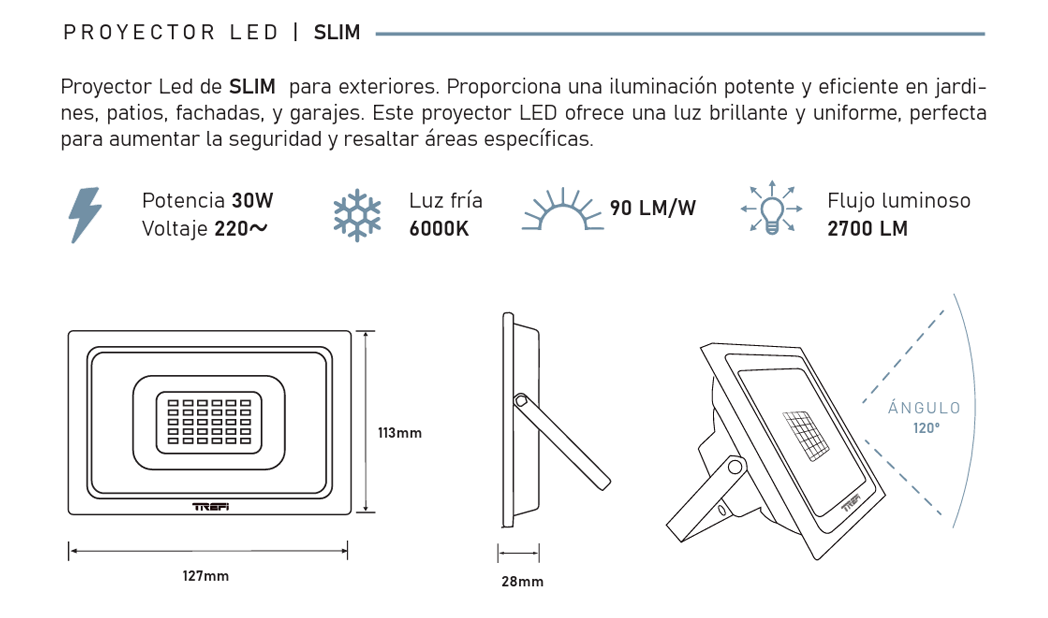 PROYECTOR LED | SLIM

Proyector Led de SLIM para exteriores. Proporciona una iluminación potente y eficiente en jardines, patios, fachadas, y garajes. Este proyector LED ofrece una luz brillante y uniforme, perfecta para aumentar la seguridad y resaltar áreas específicas.

Potencia 30W
Voltaje 220~

Luz fría
6000K

90 LM/W

Flujo luminoso
2700 LM

TREFI

113mm

127mm

28mm

TREFI

ÁNGULO
120°