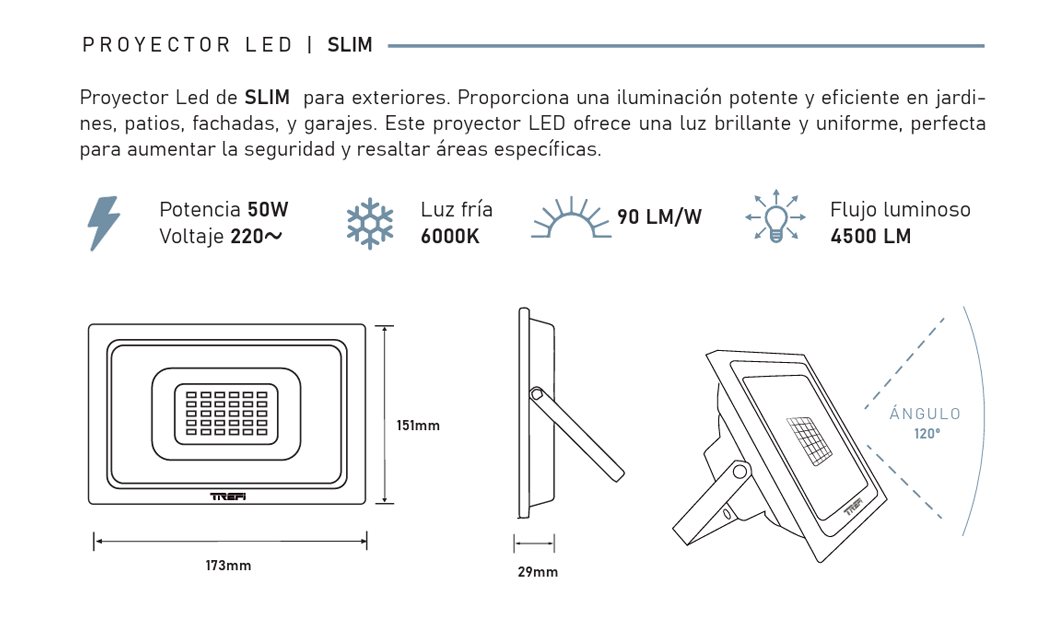 PROYECTOR LED | SLIM

Proyector Led de SLIM para exteriores. Proporciona una iluminación potente y eficiente en jardines, patios, fachadas, y garajes. Este proyector LED ofrece una luz brillante y uniforme, perfecta para aumentar la seguridad y resaltar áreas específicas.

Potencia 50W
Voltaje 220~

Luz fría
6000K

90 LM/W

Flujo luminoso
4500 LM

TREFI

151mm

173mm

29mm

TREFI

ÁNGULO
120°